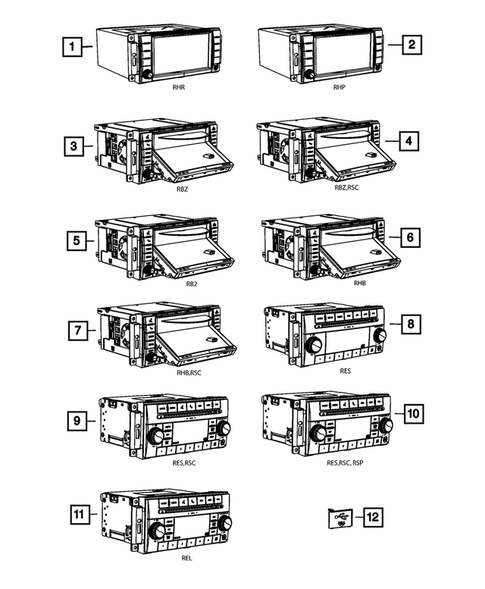 1
RHR
2
RHP
3
RBZ
4
RBZ,RSC
5
RB2
6
RHB
7
RHB,RSC
8
RES
9
RES,RSC
10
RES,RSC, RSP
11
REL
12