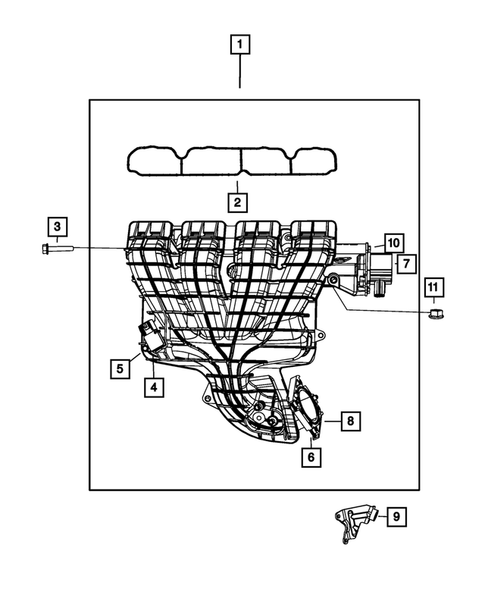 1
2
3
10
7
11
5
4
8
6
9