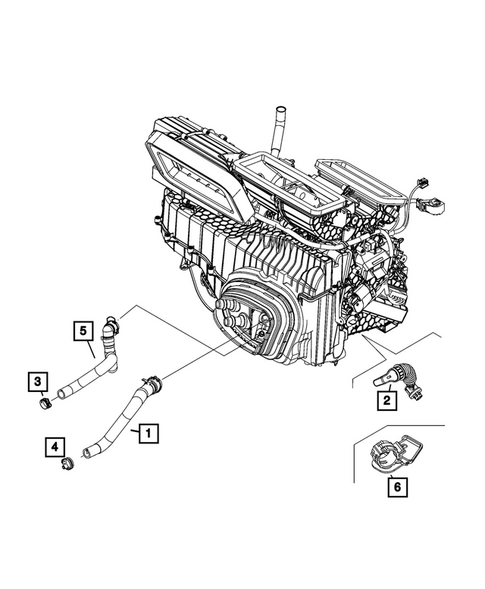 5
3
1
4
2
6