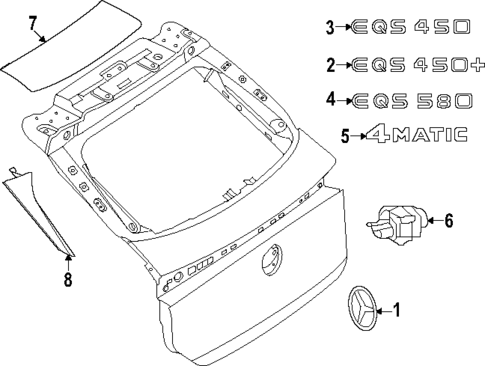 7

3 EQS 450

2 EQS 450+

4 EQS 580

5 4MATIC

6

8

1