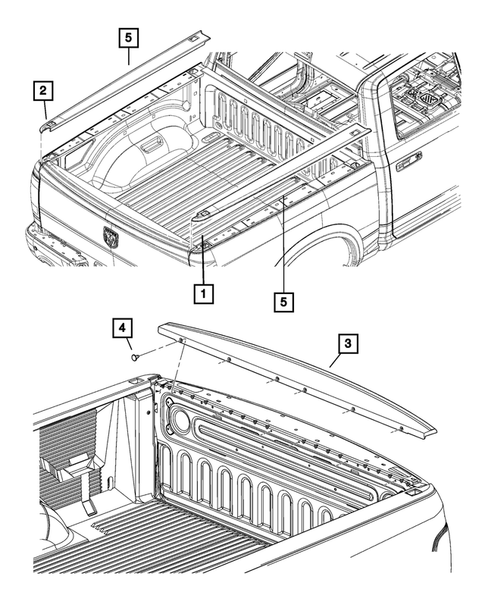 5
2
1
5
4
3