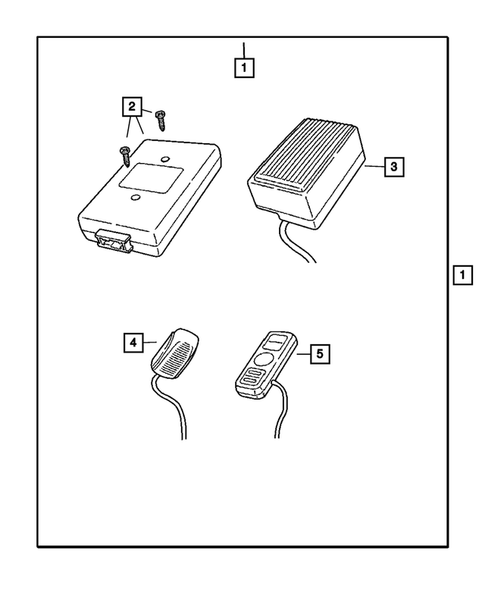 1
2
3
1
4
5