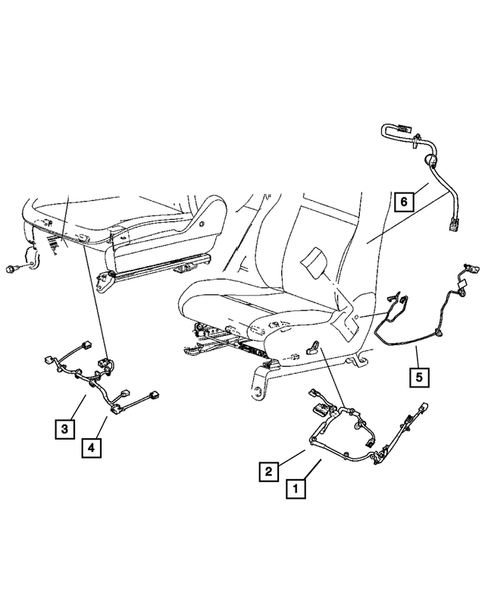 6
5
3
4
2
1