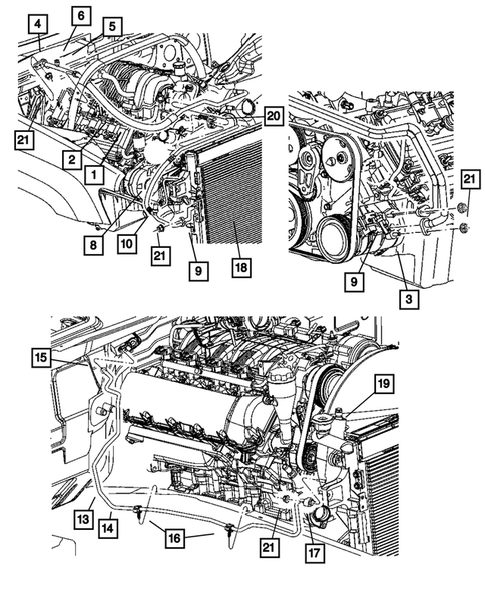 4
6
5
20
21
2
1
8
10
21
9
18
21
9
3
15
19
13
14
16
21
17