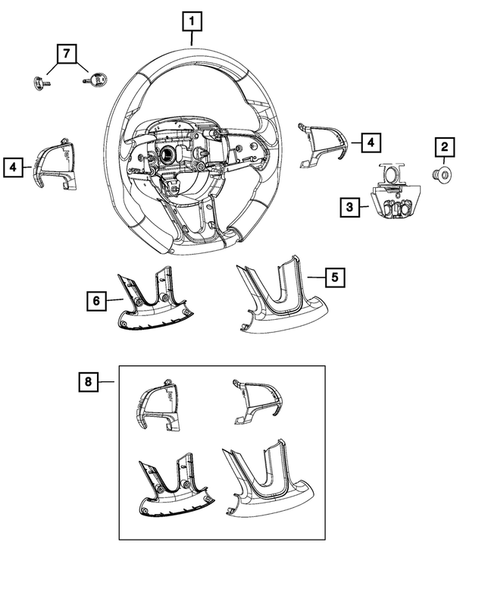 1
7
4
4
2
3
6
5
8