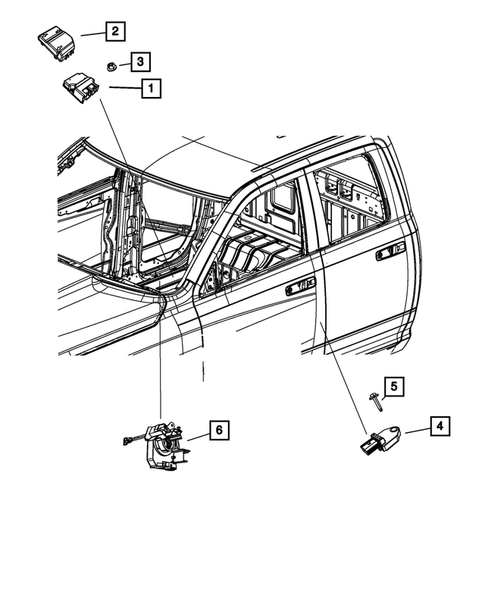 2
3
1
5
6
4