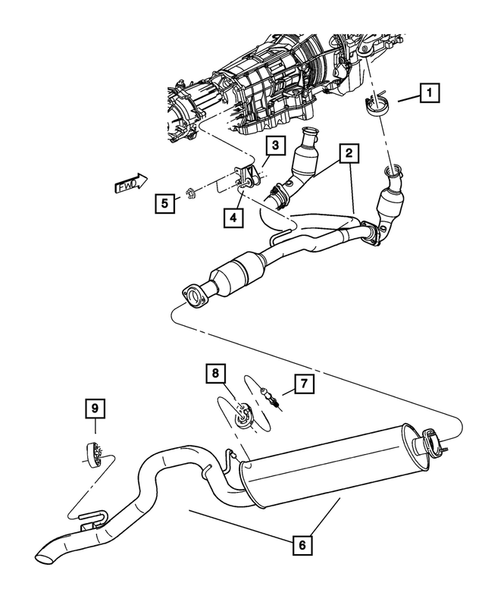 1
3
2
FWD
5
4
8
7
9
6