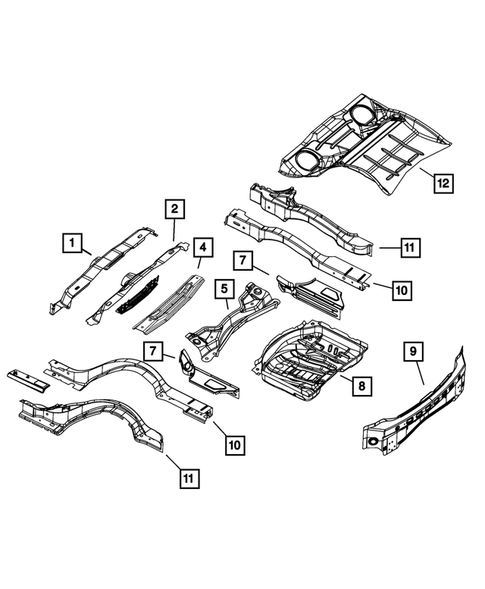 12

2

1

4

11

7

10

5

7

9

8

10

11