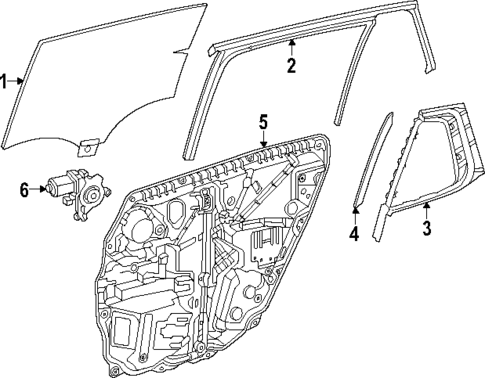 1
2
5
6
4
3