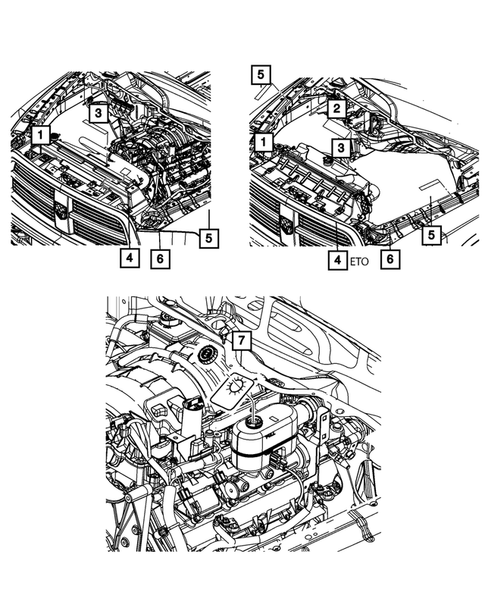 3
1
5
4
6

5
2
1
3
5
4 ETO
6

7