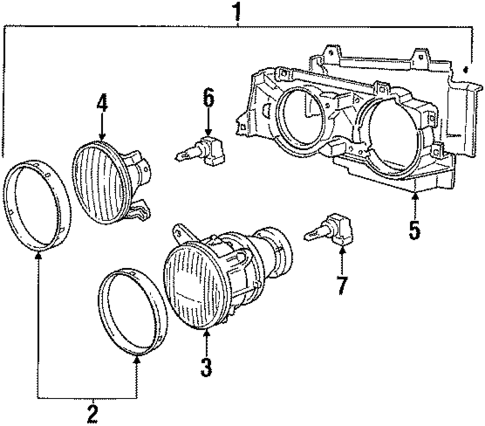 1
4
6
5
7
3
2