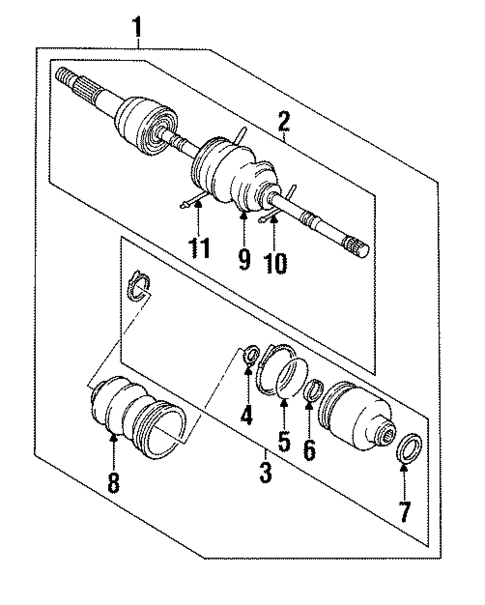 1
2
11
9
10
4
5
6
3
8
7