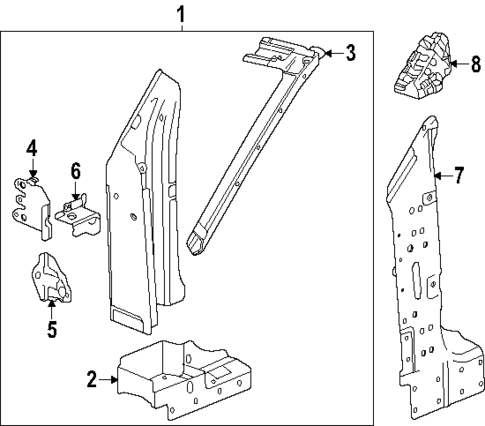 1
3
8
4
6
7
5
2