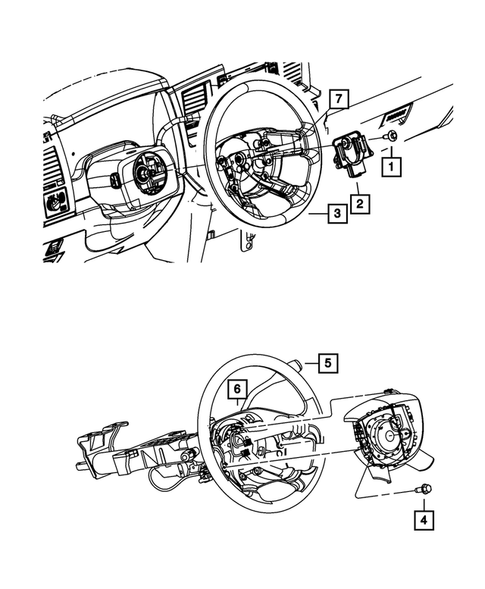 7
1
2
3
5
6
4