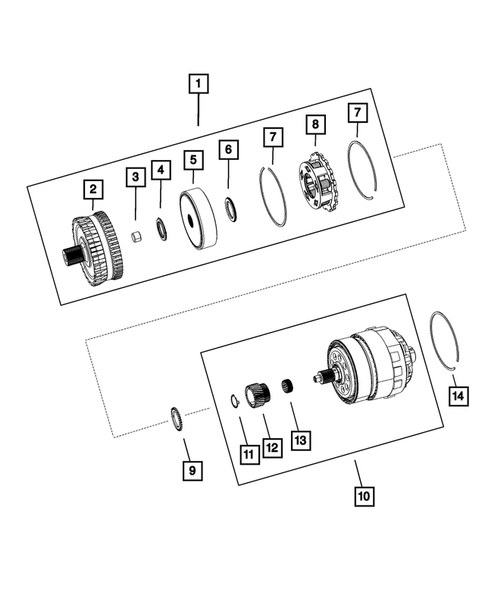 1
2
3
4
5
6
7
8
7
14
11
12
13
9
10