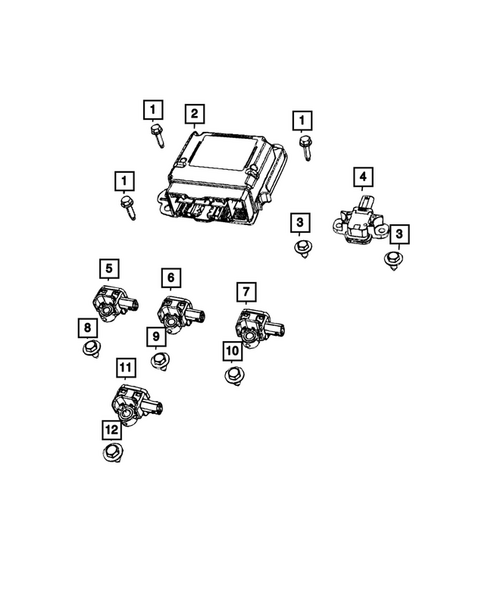 1
2
1
1
4
3
3
5
6
7
8
9
10
11
12