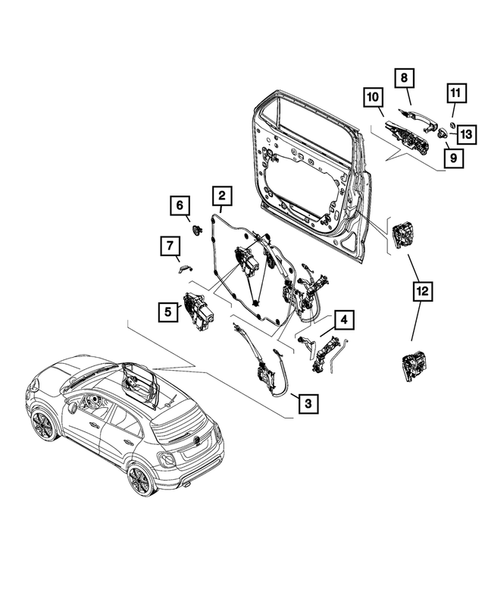 8
10
11
13
9
6
2
7
5
4
12
3