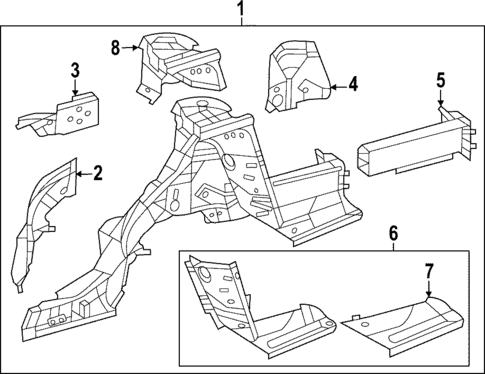 1
8
3
4
5
2
6
7