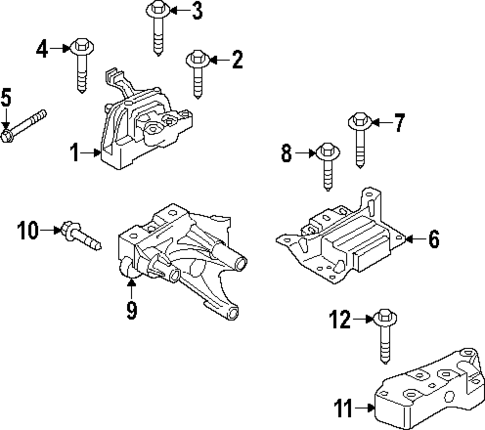 3
4
2
5
1
7
8
10
6
9
12
11