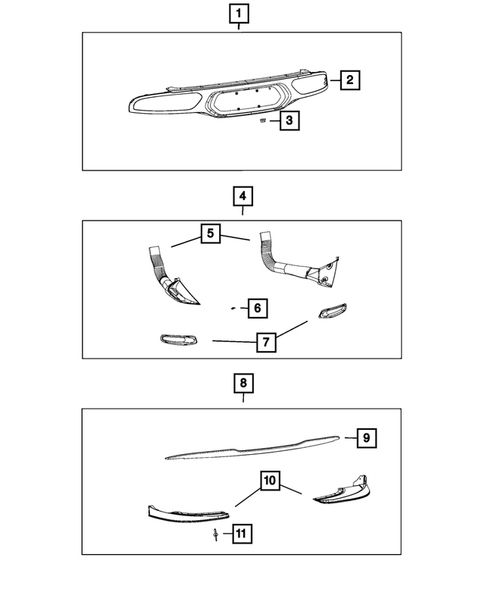 1
2
3
4
5
6
7
8
9
10
11