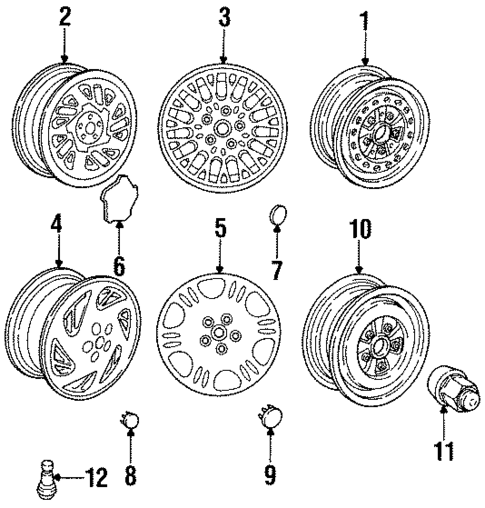 2
3
1
4
6
5
7
10
8
9
11
12