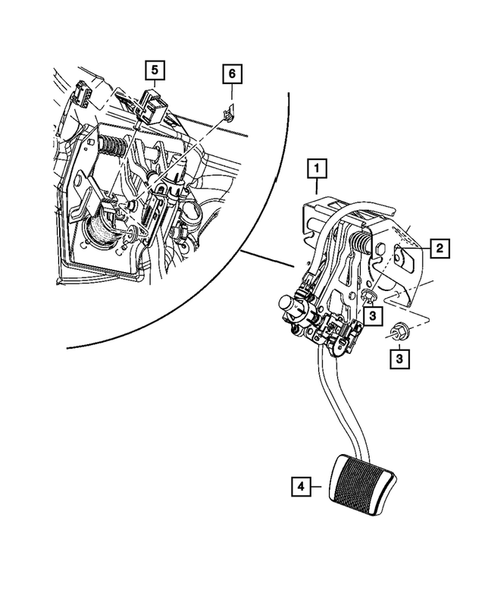 5
6
1
2
3
3
4