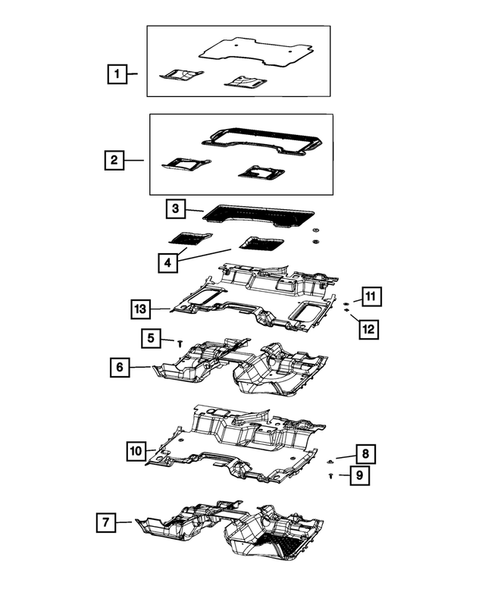 1
2
3
4
13
11
12
5
6
10
8
9
7