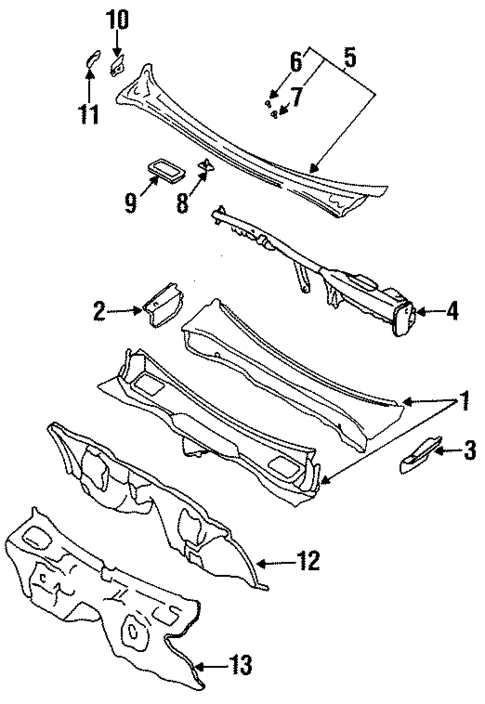 10
11
6
5
7
9
8
2
4
1
3
12
13