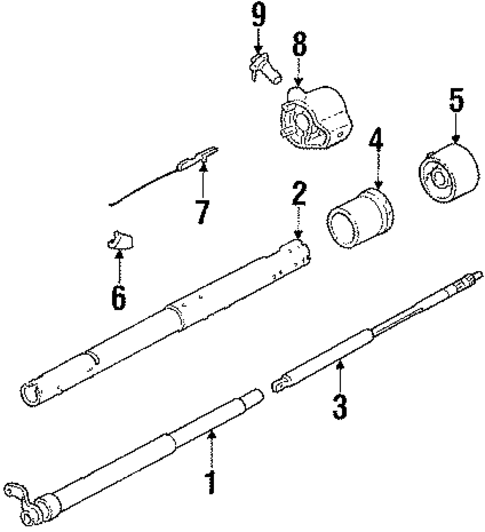 9
8
5
4
7
2
6
3
1