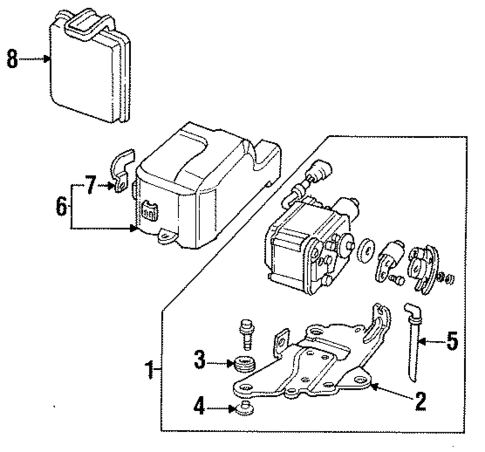 8
7
6
1
3
4
5
2