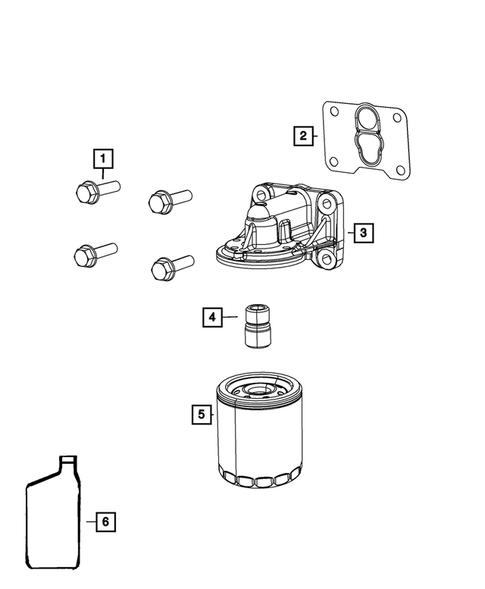 1
2
3
4
5
6