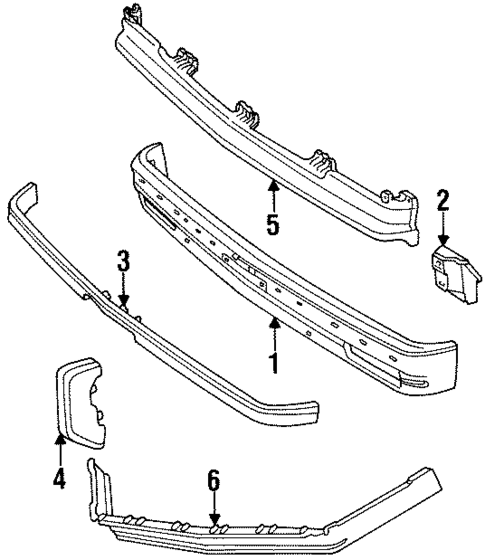 5
2
3
1
4
6