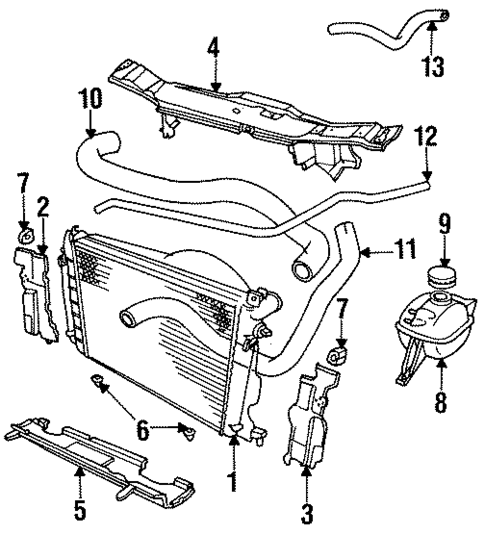 13
4
10
12
7
2
9
11
7
8
6
1
5
3