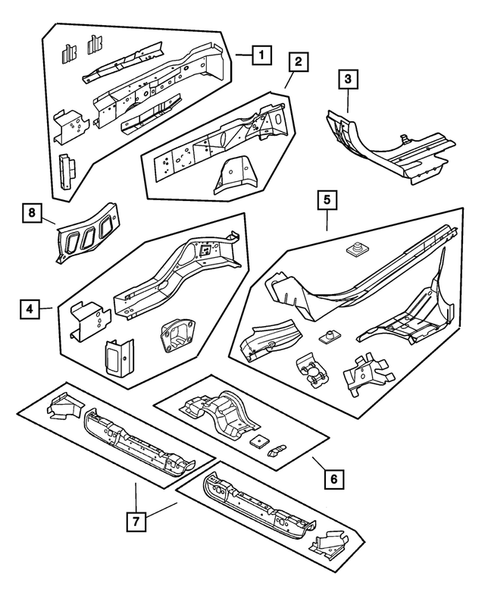 1
2
3
8
5
4
6
7