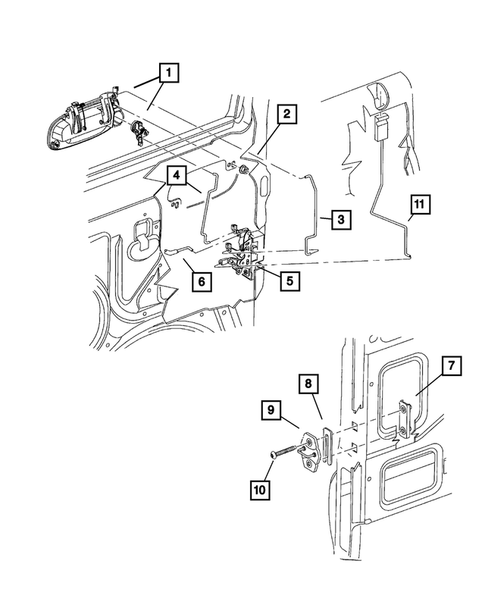 1
2
4
3
11
6
5
7
8
9
10