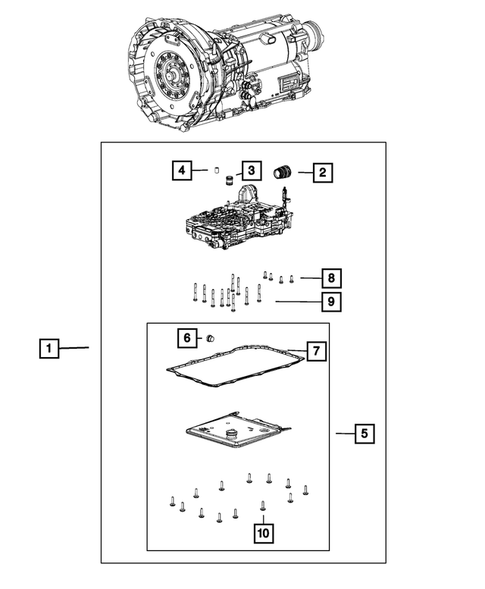 4
3
2
8
9
1
6
7
5
10