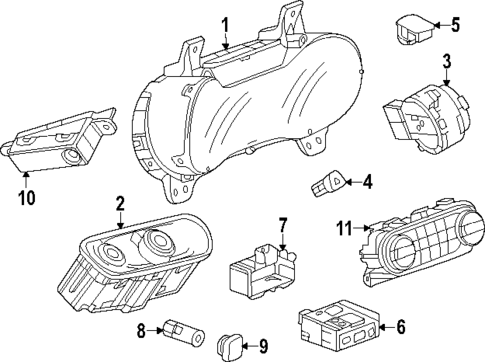 1
5
3
10
4
2
7
11
8
9
6