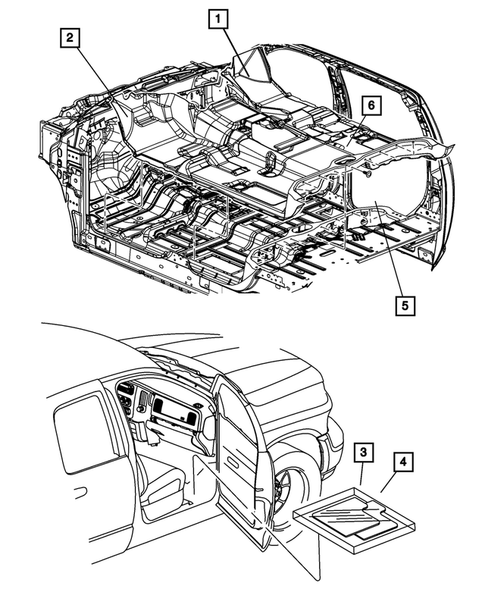 1
2
6
5
3
4