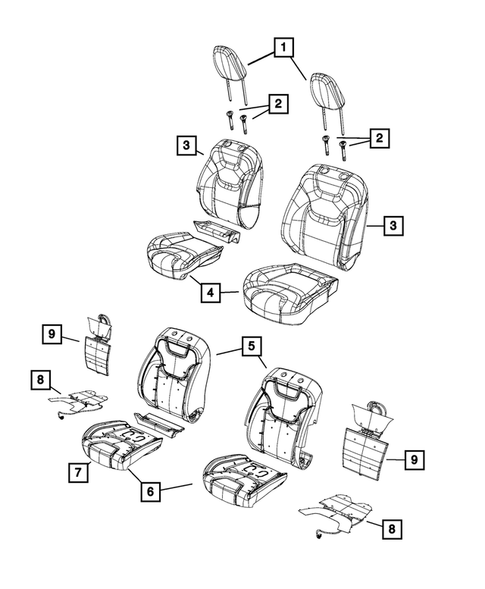 1
2
2
3
3
4
9
5
8
9
7
6
8