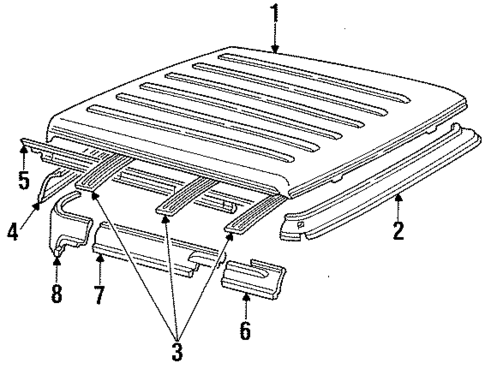 1
5
4
2
8
7
6
3