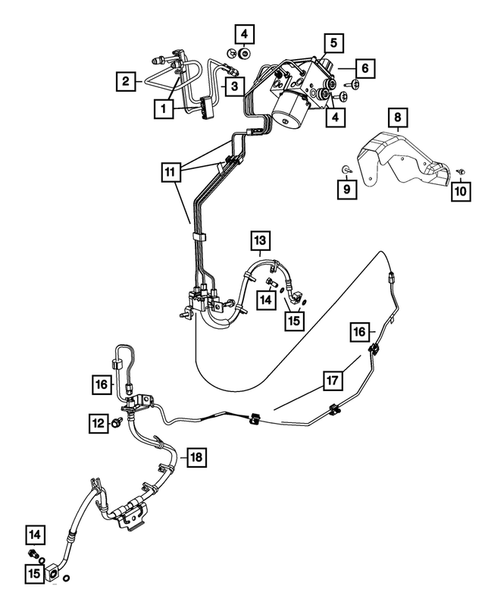 4
5
2
3
6
1
4
8
11
9
10
13
14
15
16
16
17
12
18
14
15