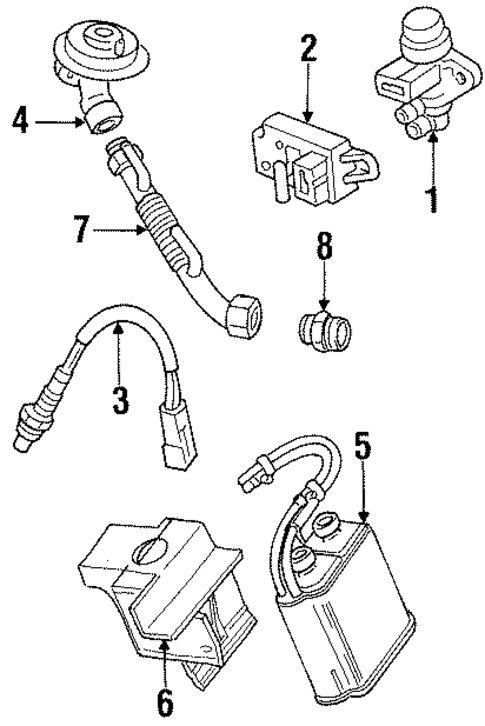 4
2
1
7
8
3
5
6