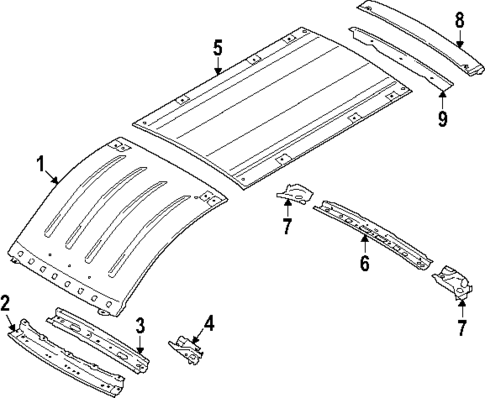 8
5
9
1
7
6
7
2
3
4