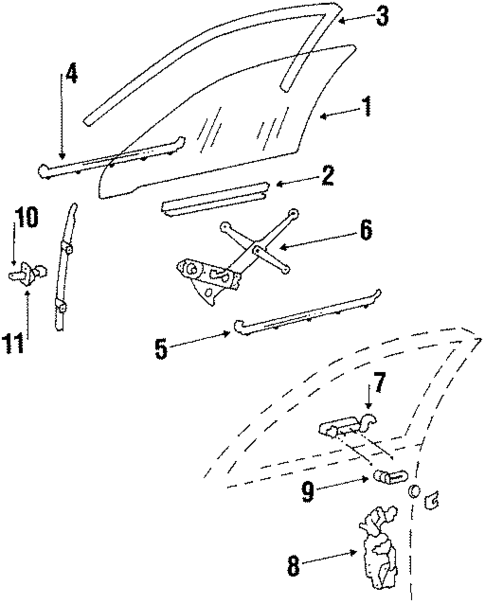 3
4
1
2
10
6
11
5
7
9
8