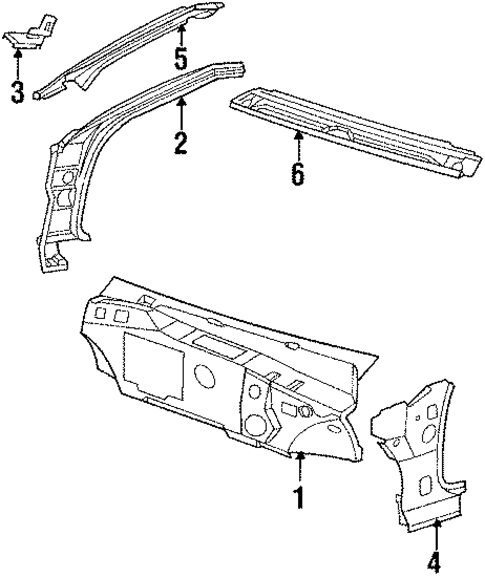 3
5
2
6
1
4