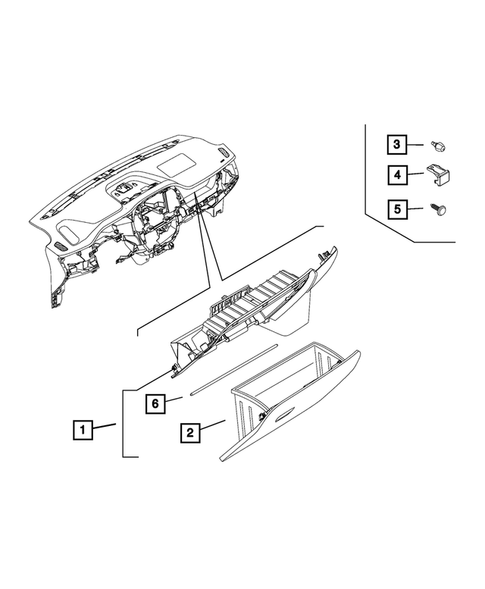 3
4
5
6
1
2