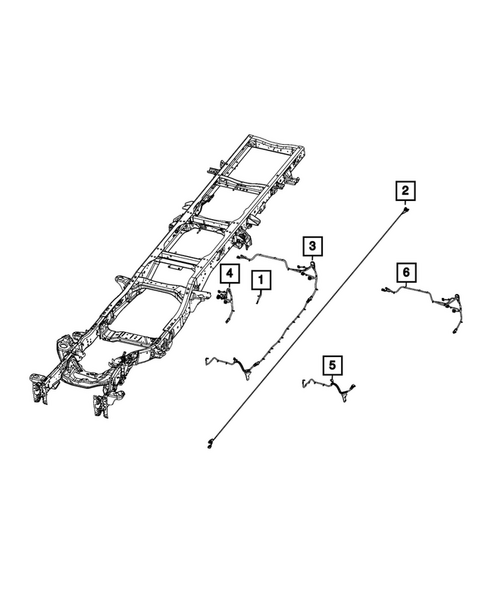 2
3
4
1
6
5