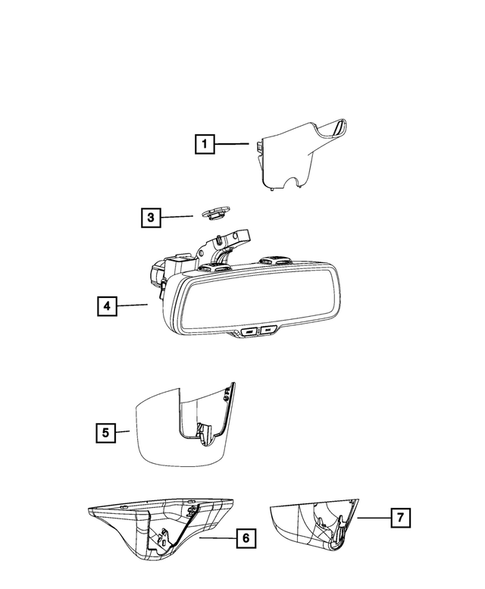 1

3

4

5

6

7