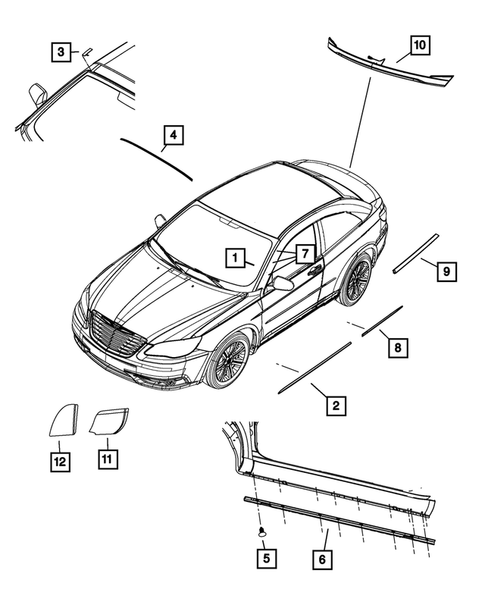 3
10
4
1
7
9
8
2
12
11
5
6