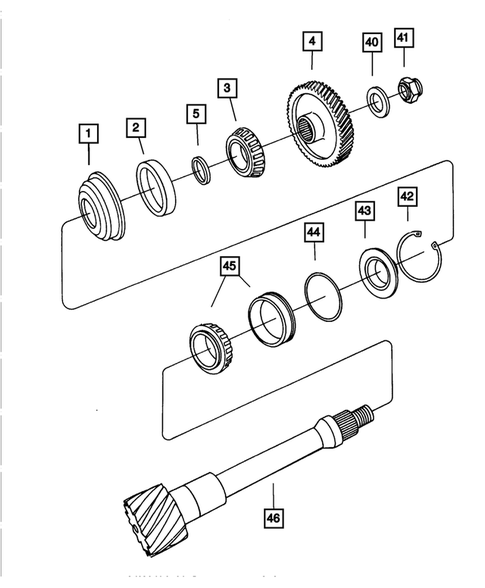 4
40
41
3
5
2
1
42
43
44
45
46